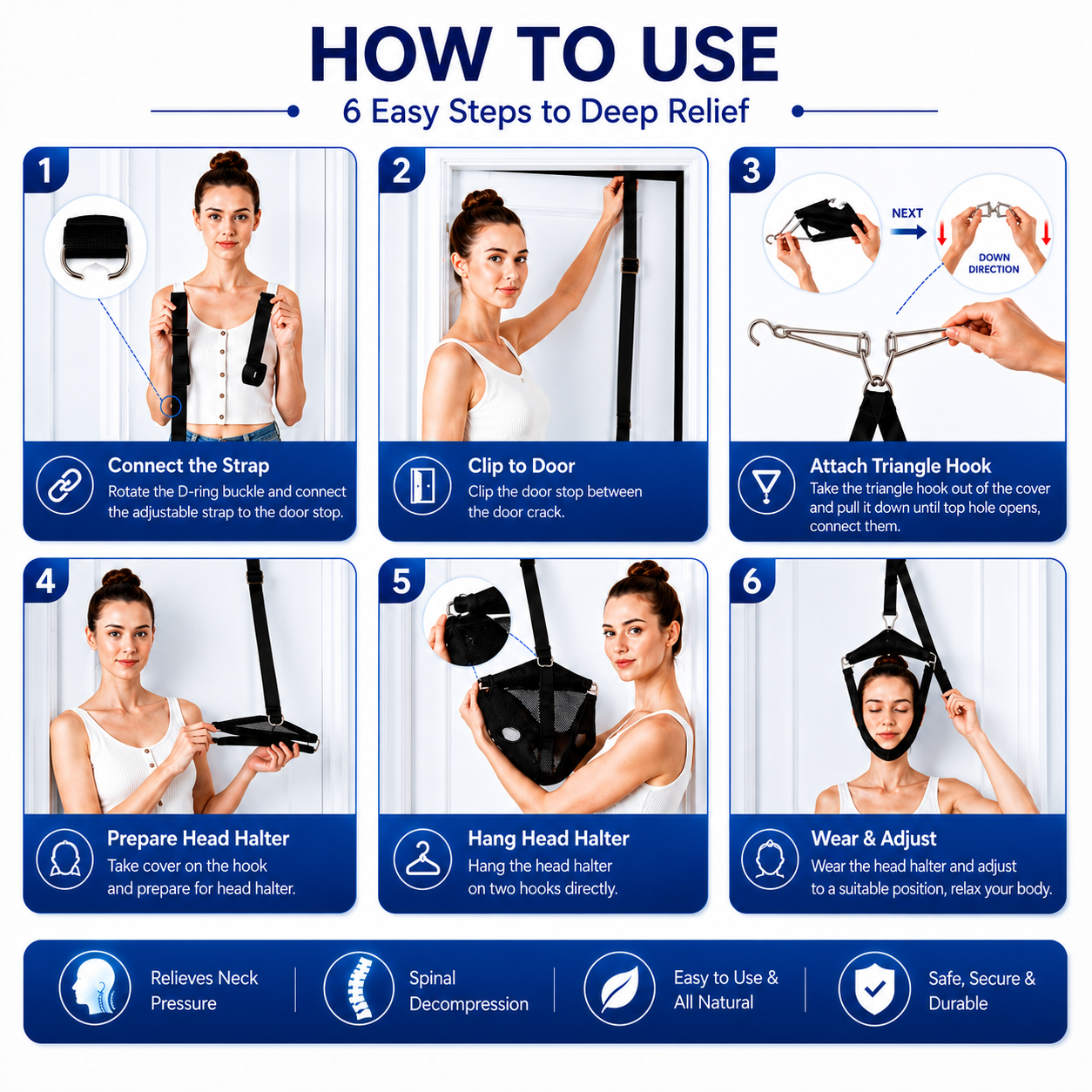 HOW TO USE

6 Easy Steps to Deep Relief

1

Connect the Strap

Rotate the D-ring buckle and connect the adjustable strap to the door stop.

2

Clip to Door

Clip the door stop between the door crack.

3

NEXT

DOWN DIRECTION

Attach Triangle Hook

Take the triangle hook out of the cover and pull it down until top hole opens, connect them.

4

Prepare Head Halter

Take cover on the hook and prepare for head halter.

5

Hang Head Halter

Hang the head halter on two hooks directly.

6

Wear & Adjust

Wear the head halter and adjust to a suitable position, relax your body.

Relieves Neck Pressure

Spinal Decompression

Easy to Use & All Natural

Safe, Secure & Durable